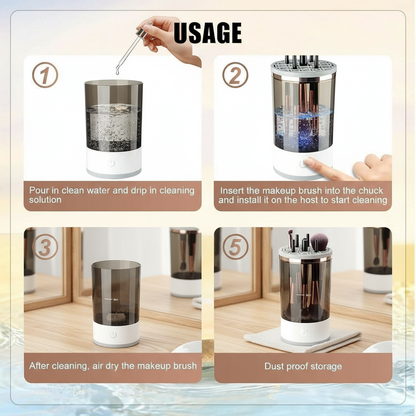 USAGE

①

Pour in clean water and drip in cleaning solution

②

Insert the makeup brush into the chuck and install it on the host to start cleaning

③

After cleaning, air dry the makeup brush

⑤

Dust proof storage