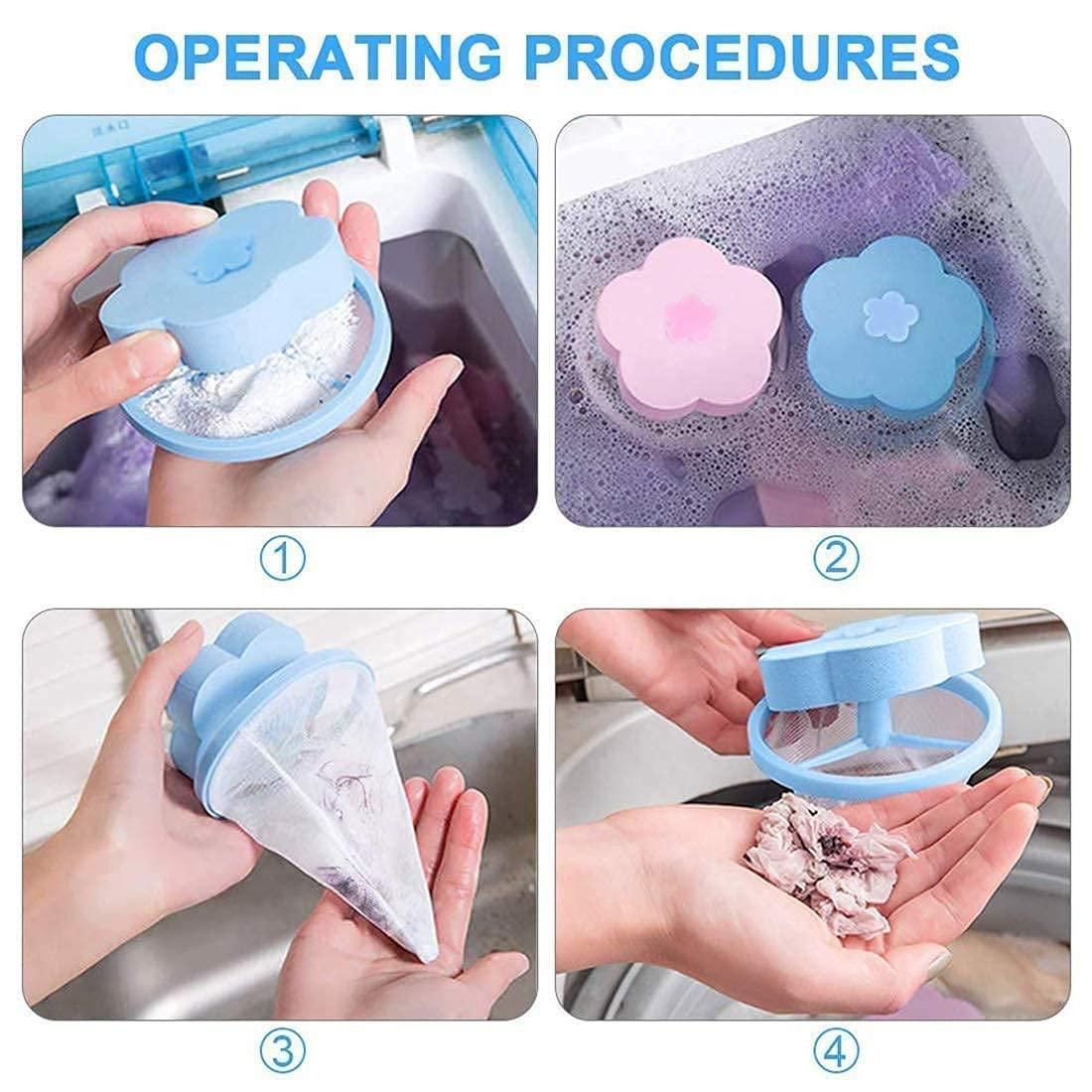 OPERATING PROCEDURES

①

②

③

④