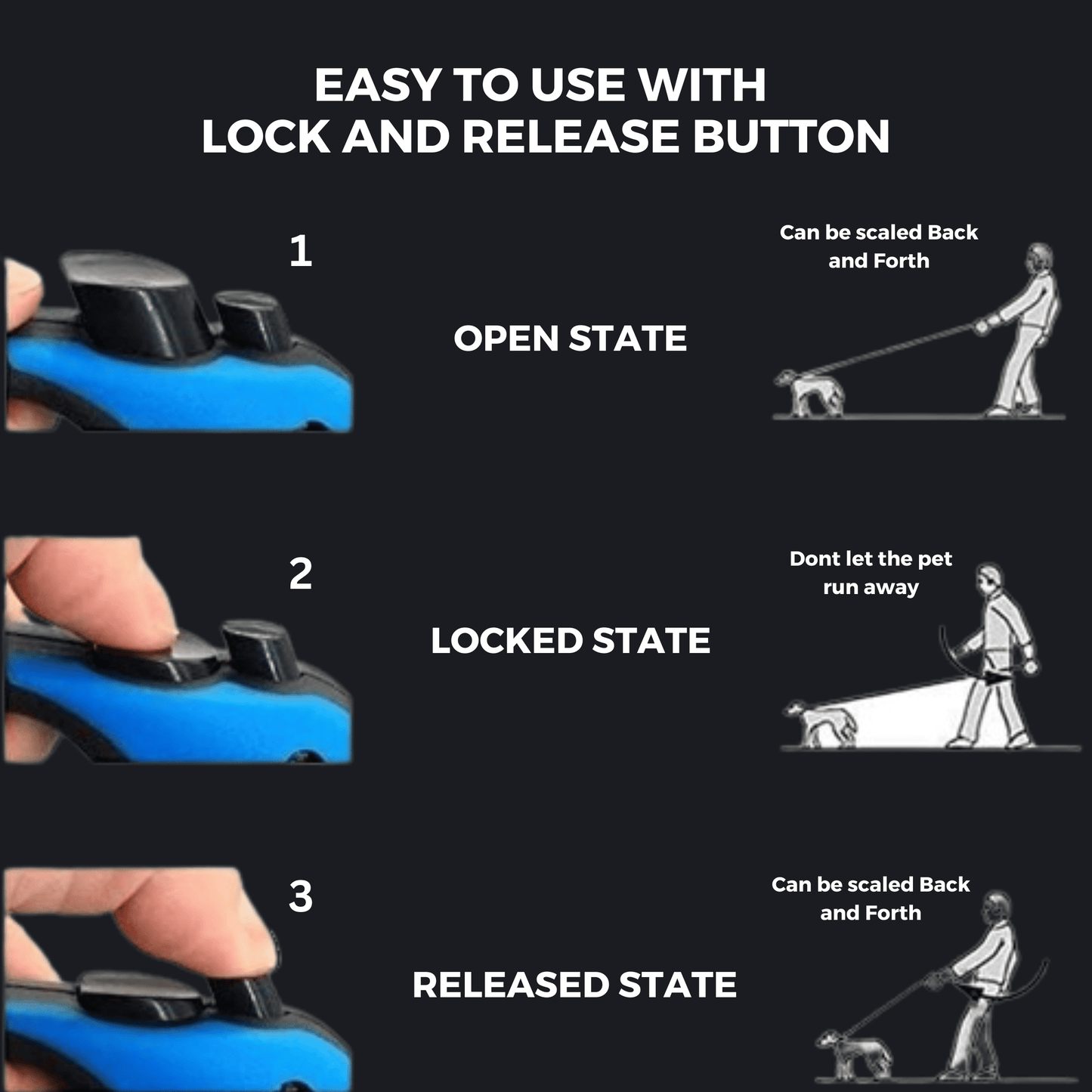 EASY TO USE WITH
LOCK AND RELEASE BUTTON

1

OPEN STATE

Can be scaled Back and Forth

2

LOCKED STATE

Dont let the pet run away

3

RELEASED STATE

Can be scaled Back and Forth