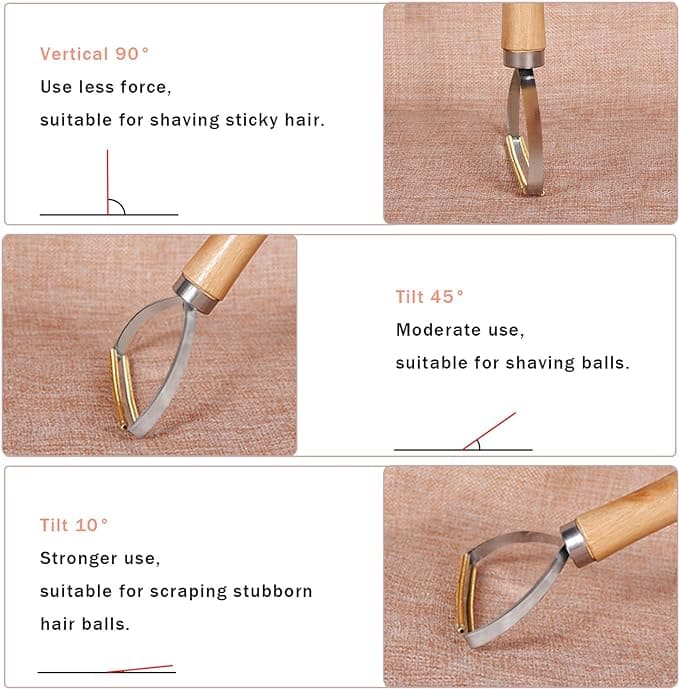 Vertical 90°
Use less force,
suitable for shaving sticky hair.

Tilt 45°
Moderate use,
suitable for shaving balls.

Tilt 10°
Stronger use,
suitable for scraping stubborn hair balls.