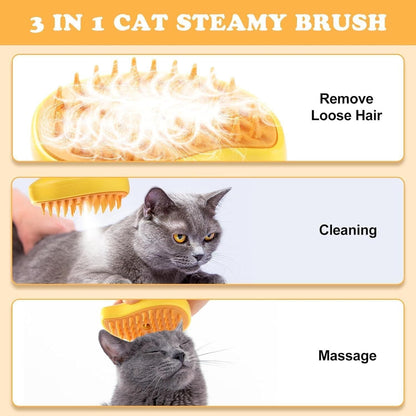 3 IN 1 CAT STEAMY BRUSH

Remove Loose Hair

Cleaning

Massage