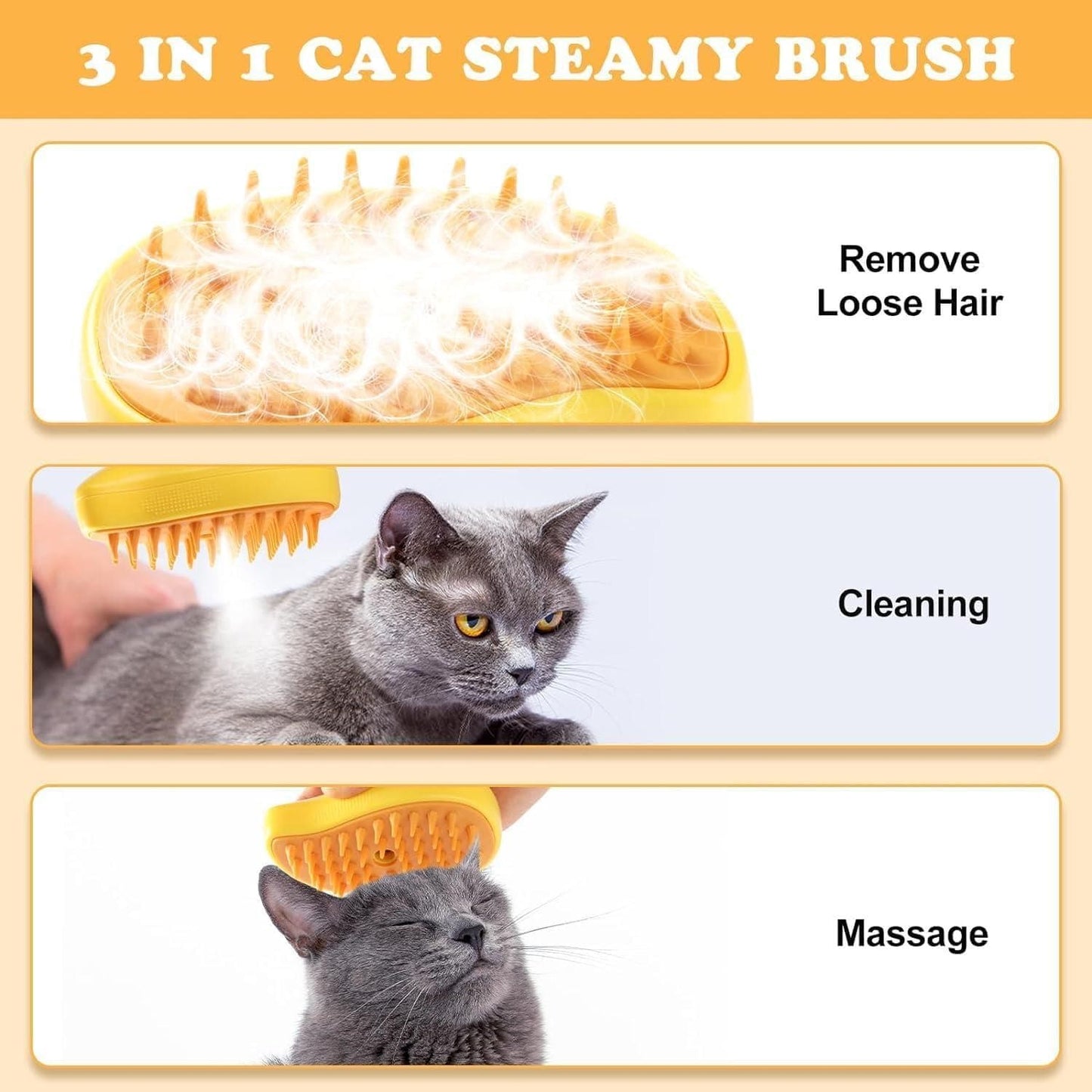 3 IN 1 CAT STEAMY BRUSH

Remove Loose Hair

Cleaning

Massage