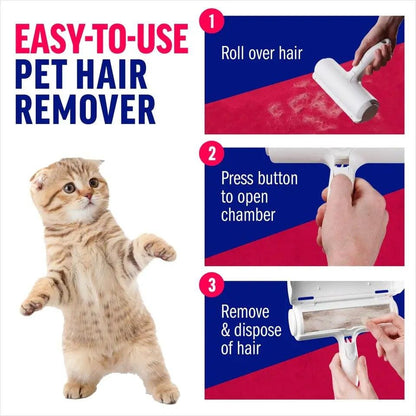 EASY-TO-USE
PET HAIR
REMOVER

1
Roll over hair

2
Press button to open chamber

3
Remove & dispose of hair