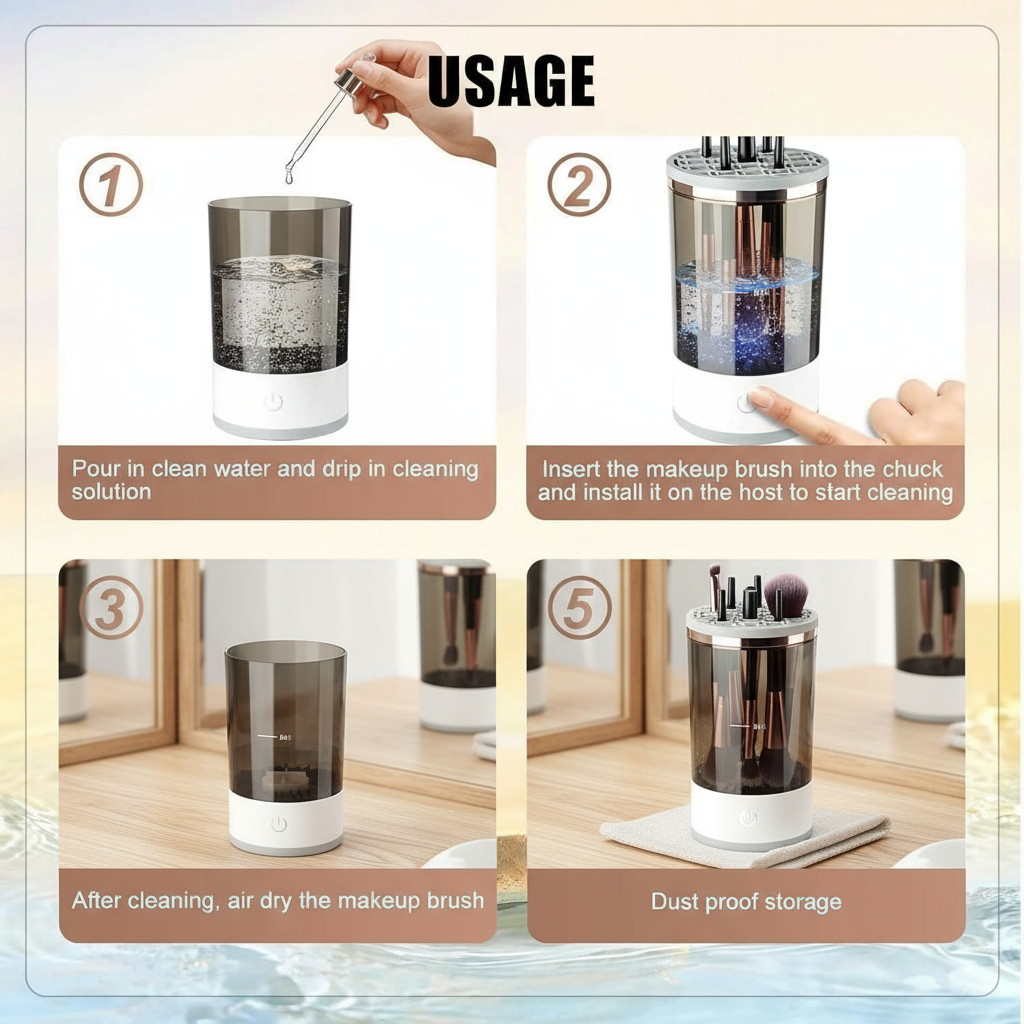 USAGE

1

Pour in clean water and drip in cleaning solution

2

Insert the makeup brush into the chuck and install it on the host to start cleaning

3

After cleaning, air dry the makeup brush

5

Dust proof storage